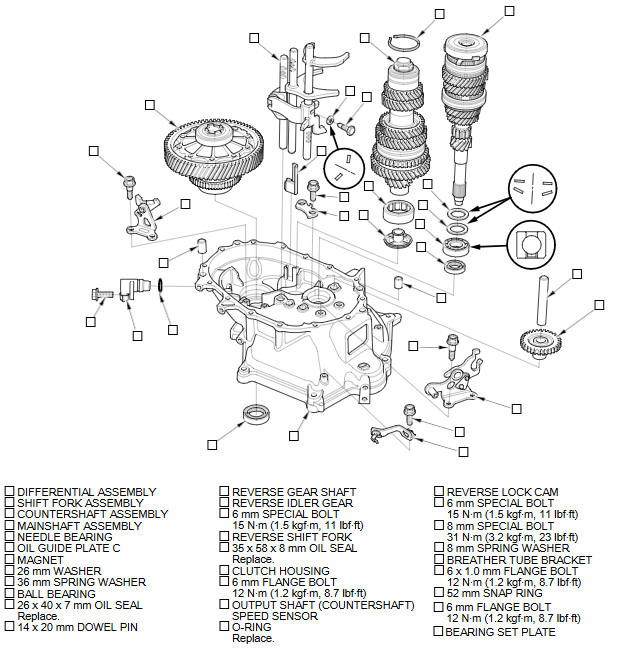 ☐ DIFFERENTIAL ASSEMBLY
☐ SHIFT FORK ASSEMBLY
☐ COUNTERSHAFT ASSEMBLY
☐ MAINSHAFT ASSEMBLY
☐ NEEDLE BEARING
☐ OIL GUIDE PLATE C
☐ MAGNET
☐ 26 mm WASHER
☐ 36 mm SPRING WASHER
☐ BALL BEARING
☐ 26 x 40 x 7 mm OIL SEAL
Replace.
☐ 14 x 20 mm DOWEL PIN

☐ REVERSE GEAR SHAFT
☐ REVERSE IDLER GEAR
☐ 6 mm SPECIAL BOLT
15 N·m (1.5 kgf·m, 11 lbf·ft)
☐ REVERSE SHIFT FORK
☐ 35 x 58 x 8 mm OIL SEAL
Replace.
☐ CLUTCH HOUSING
☐ 6 mm FLANGE BOLT
12 N·m (1.2 kgf·m, 8.7 lbf·ft)
☐ OUTPUT SHAFT (COUNTERSHAFT) SPEED SENSOR
☐ O-RING
Replace.

☐ REVERSE LOCK CAM
☐ 6 mm SPECIAL BOLT
15 N·m (1.5 kgf·m, 11 lbf·ft)
☐ 8 mm SPECIAL BOLT
31 N·m (3.2 kgf·m, 23 lbf·ft)
☐ 8 mm SPRING WASHER
☐ BREATHER TUBE BRACKET
☐ 6 x 1.0 mm FLANGE BOLT
12 N·m (1.2 kgf·m, 8.7 lbf·ft)
☐ 52 mm SNAP RING
☐ 6 mm FLANGE BOLT
12 N·m (1.2 kgf·m, 8.7 lbf·ft)
☐ BEARING SET PLATE