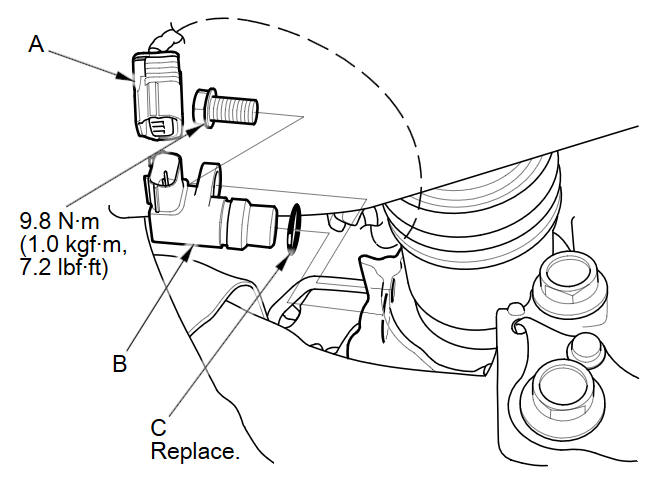 A

9.8 N·m (1.0 kgf·m, 7.2 lbf·ft)

B

C
Replace.