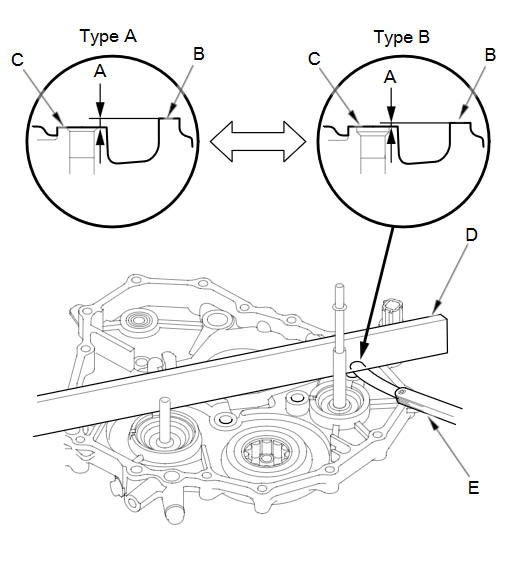 Type A
C
A
B
Type B
C
A
B
D
E