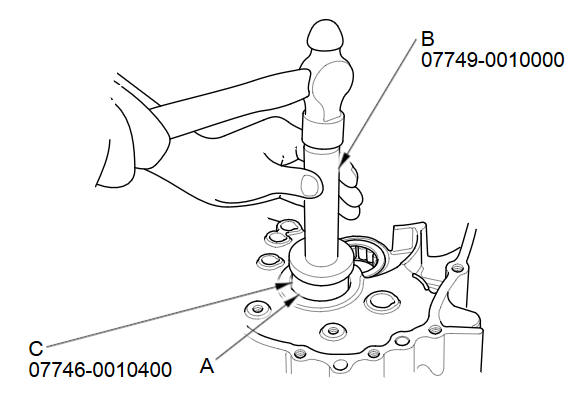 B
07749-0010000

C
07746-0010400

A