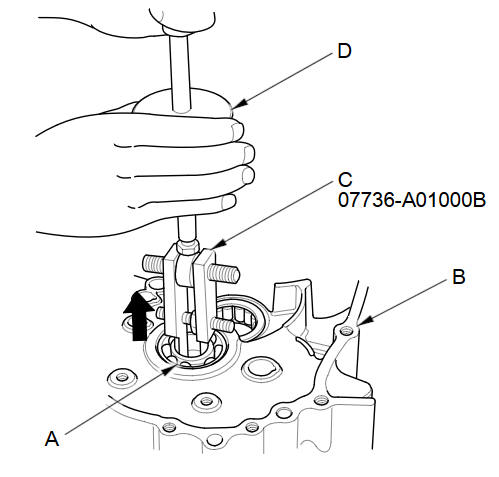 D

C
07736-A01000B

B

A