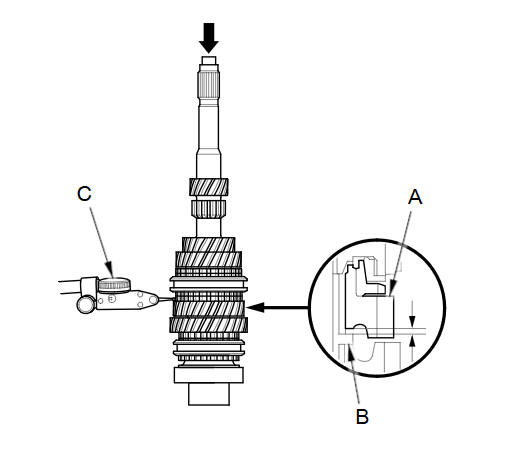 C

A

B