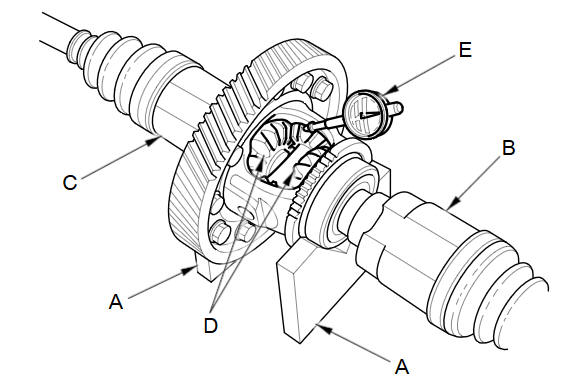 E
B
C
A
D
A