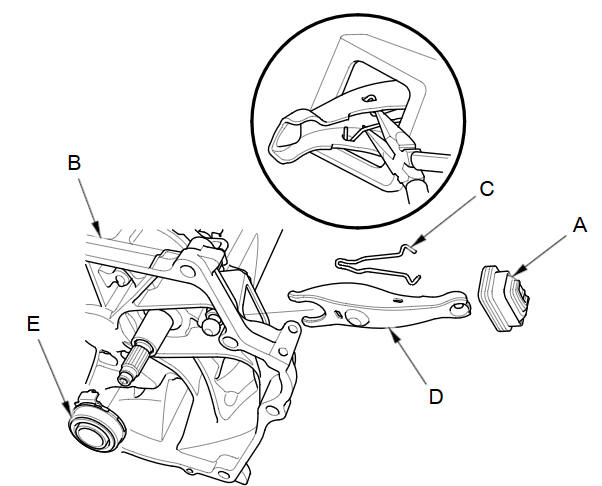 B
C
A
E
D