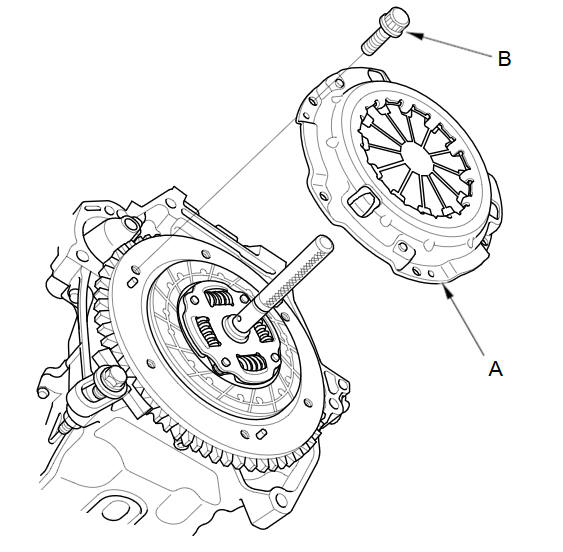 B

A