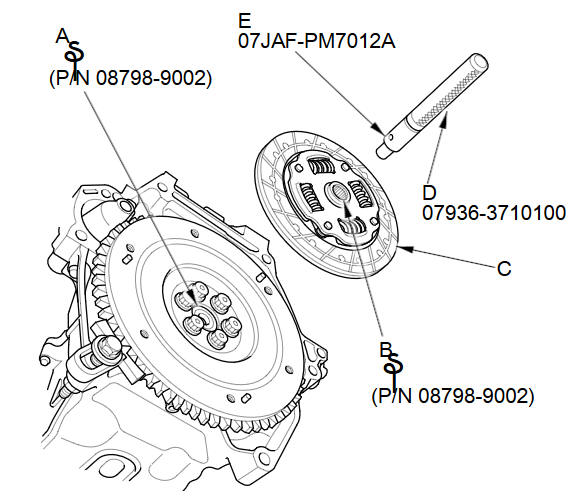 A
(P/N 08798-9002)

E
07JAF-PM7012A

D
07936-3710100

C

B
(P/N 08798-9002)