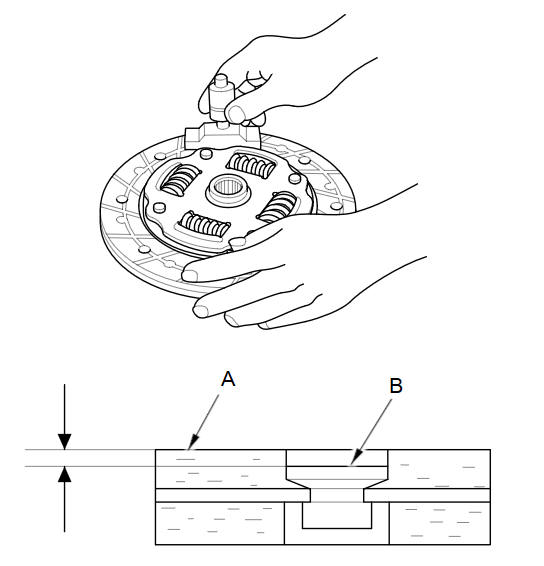 A

B