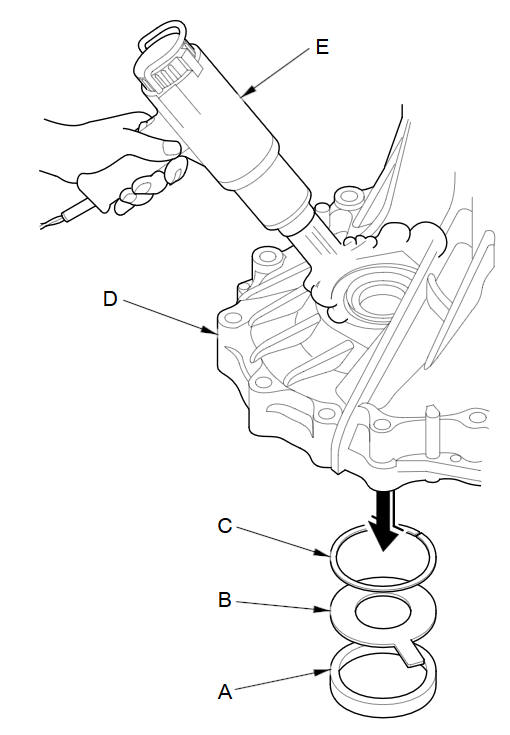 E

D

C

B

A