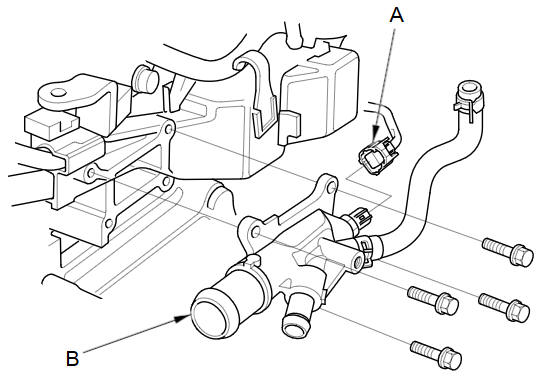 A

B