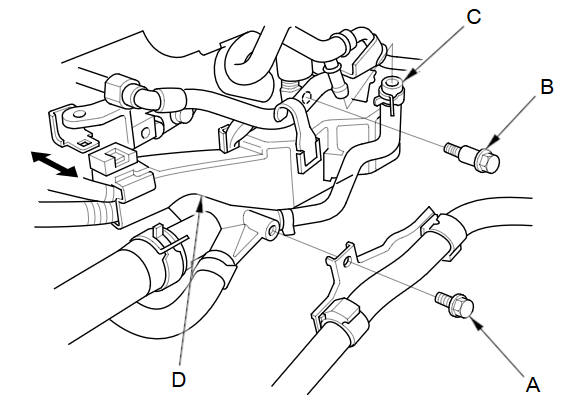 C
B
D
A