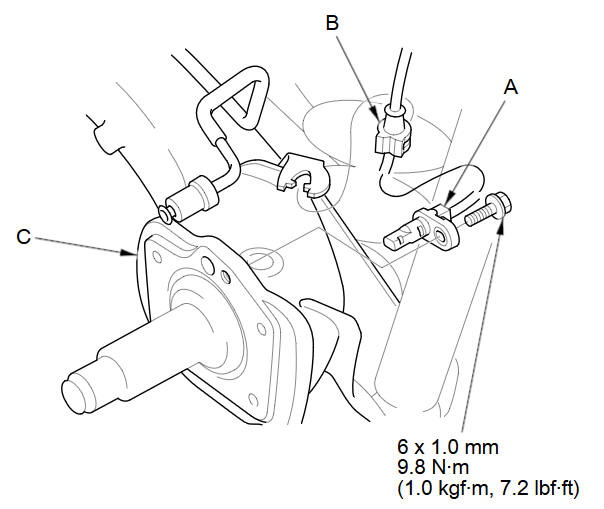 B

A

C

6 x 1.0 mm
9.8 N·m
(1.0 kgf·m, 7.2 lbf·ft)