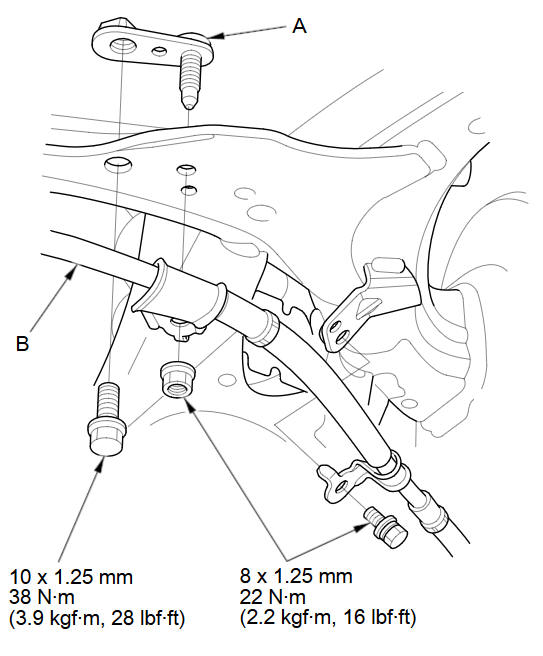 A

B

10 x 1.25 mm
38 N·m
(3.9 kgf·m, 28 lbf·ft)

8 x 1.25 mm
22 N·m
(2.2 kgf·m, 16 lbf·ft)