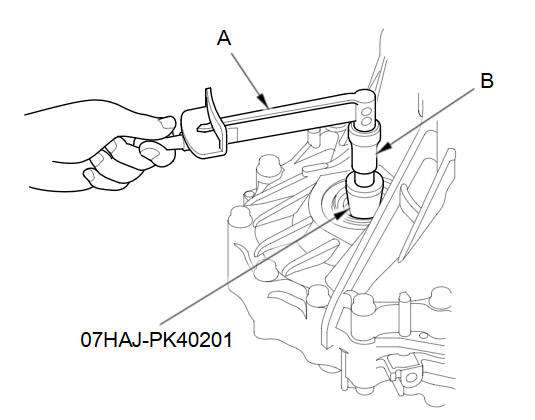 A

B

07HAJ-PK40201