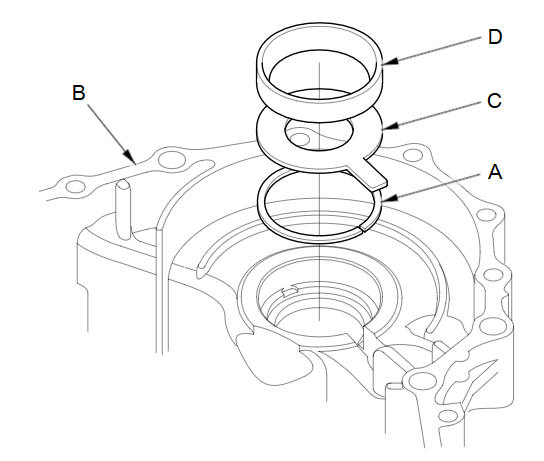 D
B
C
A