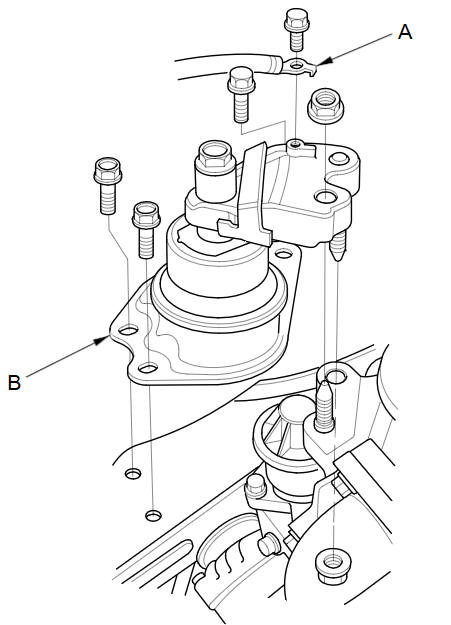 A

B