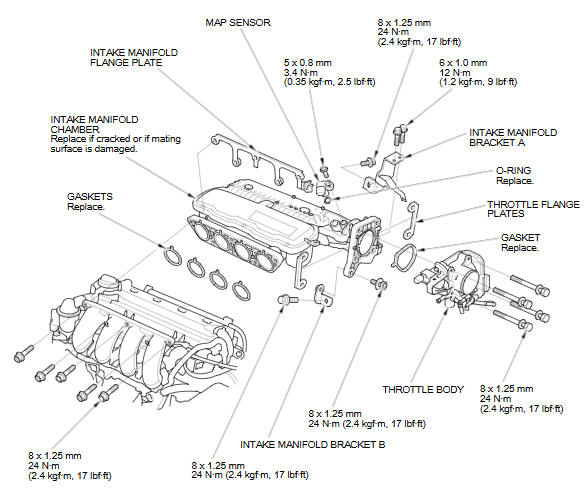 MAP SENSOR

8 x 1.25 mm
24 N·m
(2.4 kgf·m, 17 lbf·ft)

INTAKE MANIFOLD FLANGE PLATE

5 x 0.8 mm
3.4 N·m
(0.35 kgf·m, 2.5 lbf·ft)

6 x 1.0 mm
12 N·m
(1.2 kgf·m, 9 lbf·ft)

INTAKE MANIFOLD CHAMBER
Replace if cracked or if mating surface is damaged.

INTAKE MANIFOLD BRACKET A

O-RING
Replace.

GASKETS
Replace.

THROTTLE FLANGE PLATES

GASKET
Replace.

THROTTLE BODY

8 x 1.25 mm
24 N·m
(2.4 kgf·m, 17 lbf·ft)

8 x 1.25 mm
24 N·m (2.4 kgf·m, 17 lbf·ft)

INTAKE MANIFOLD BRACKET B

8 x 1.25 mm
24 N·m
(2.4 kgf·m, 17 lbf·ft)

8 x 1.25 mm
24 N·m (2.4 kgf·m, 17 lbf·ft)