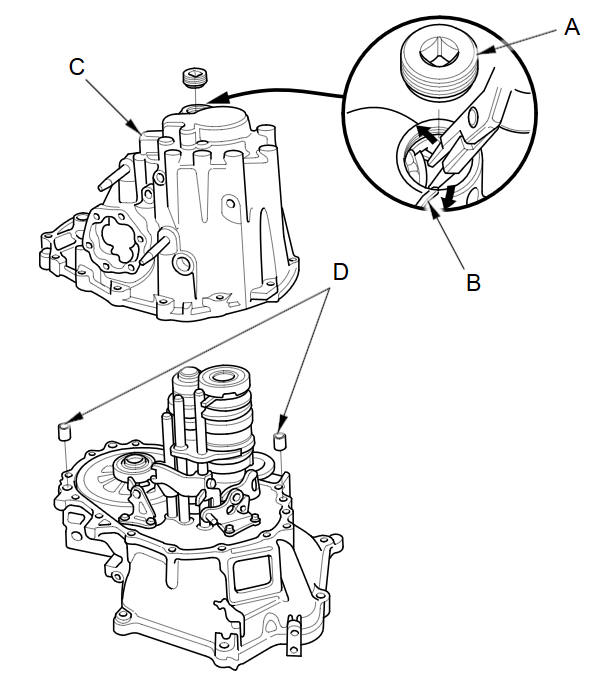 C

A

B

D