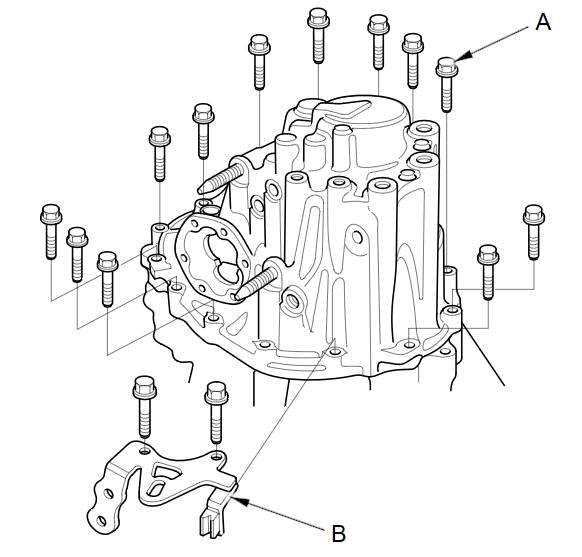 A
B