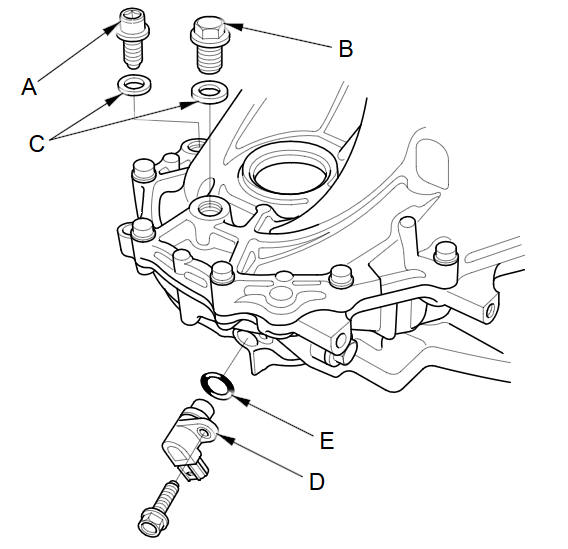 A
B
C
E
D