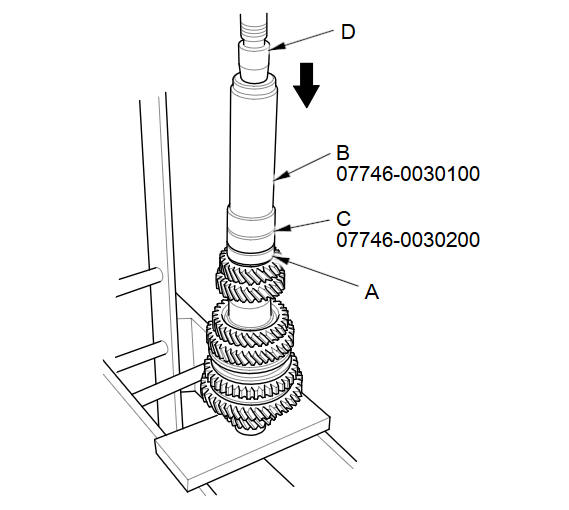 D

B
07746-0030100

C
07746-0030200

A