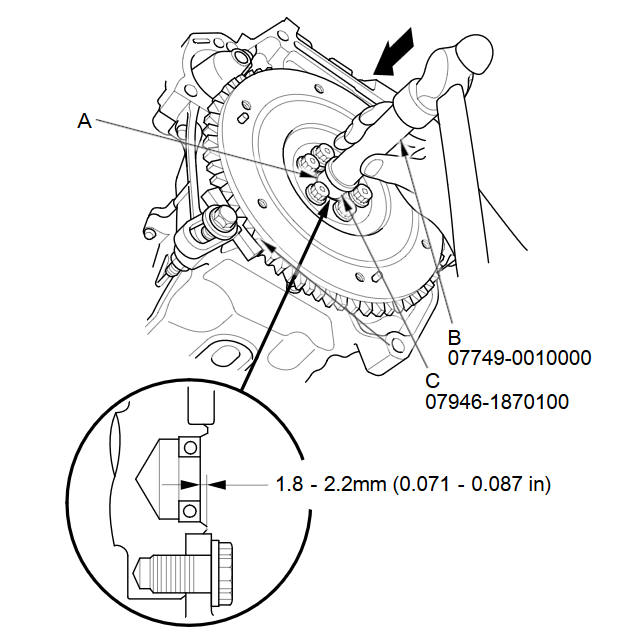 A

B
07749-0010000

C
07946-1870100

1.8 - 2.2mm (0.071 - 0.087 in)