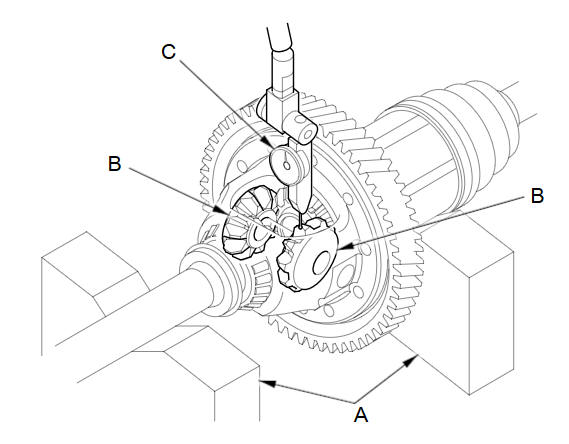 C
B
B
A