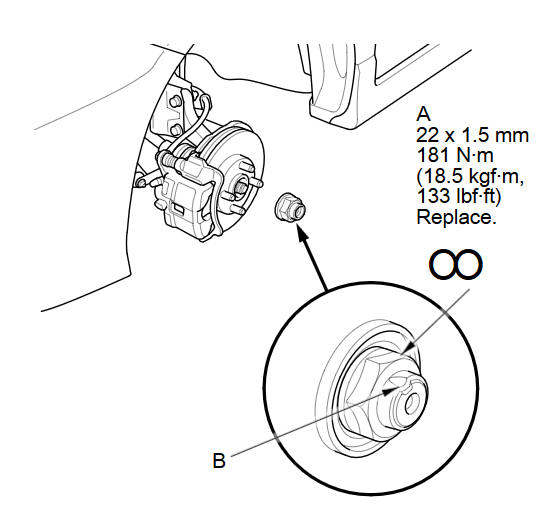 A
22 x 1.5 mm
181 N·m
(18.5 kgf·m,
133 lbf·ft)
Replace.

B