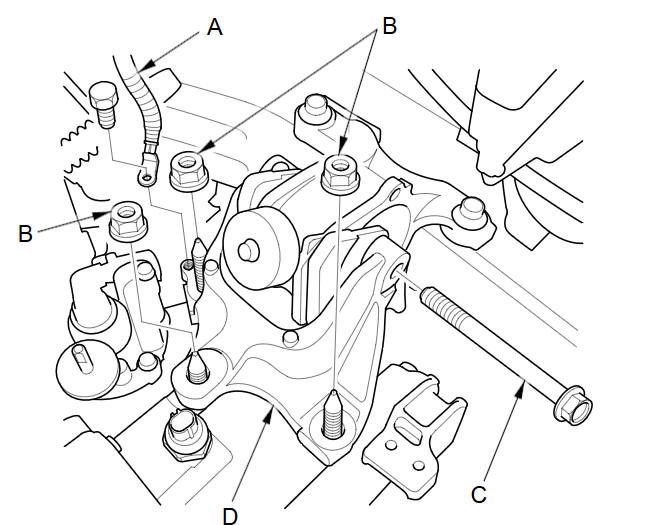 A
B
B
C
D